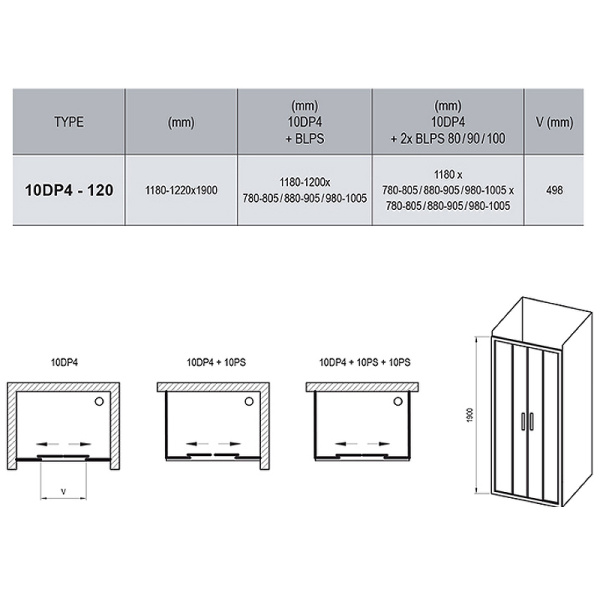 | TYPE | (mm) | (mm) 10DP4 + BLPS | (mm) 10DP4 + 2x BLPS 80/90/100 | V (mm) |
|---|---|---|---|---|
| 10DP4 - 120 | 1180-1220x1900 | 1180-1200x 780-805/880-905/980-1005 | 1180 x 780-805/880-905/980-1005 x 780-805/880-905/980-1005 | 498 |

10DP4

v

10DP4 + 10PS

10DP4 + 10PS + 10PS

1900