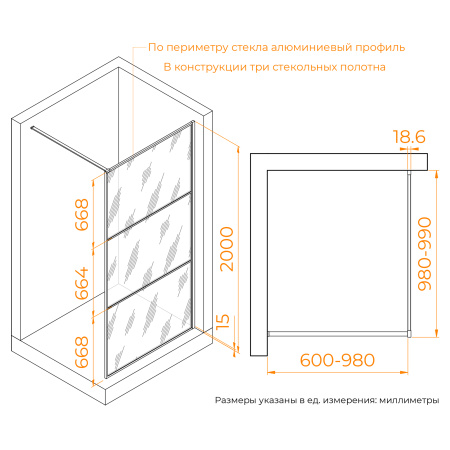 По периметру стекла алюминиевый профиль
В конструкции три стекольных полотна

668
664
668
2000
15

18.6
980-990
600-980

Размеры указаны в ед. измерения: миллиметры