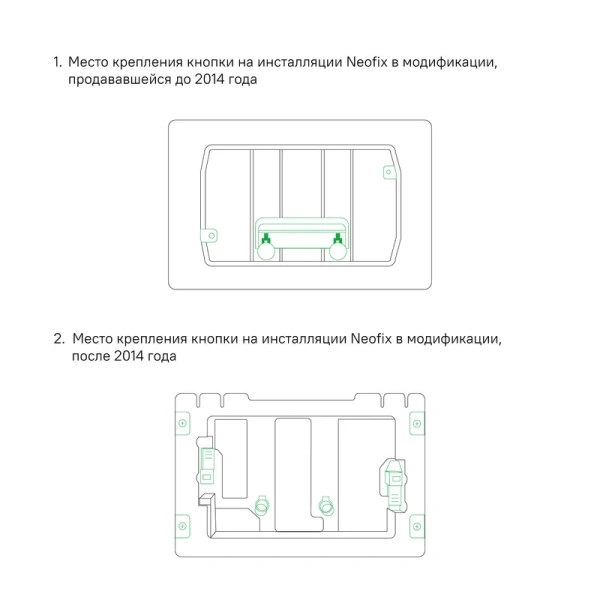 1. Место крепления кнопки на инсталляции Neofix в модификации, продававшейся до 2014 года

2. Место крепления кнопки на инсталляции Neofix в модификации, после 2014 года