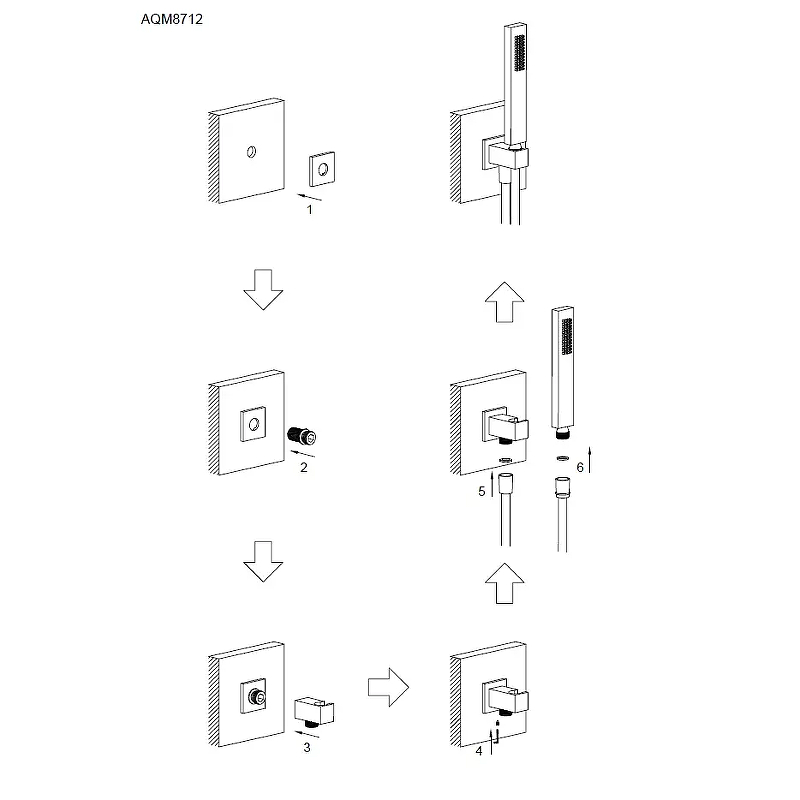 AQM8712

1

2

3

4

5

6